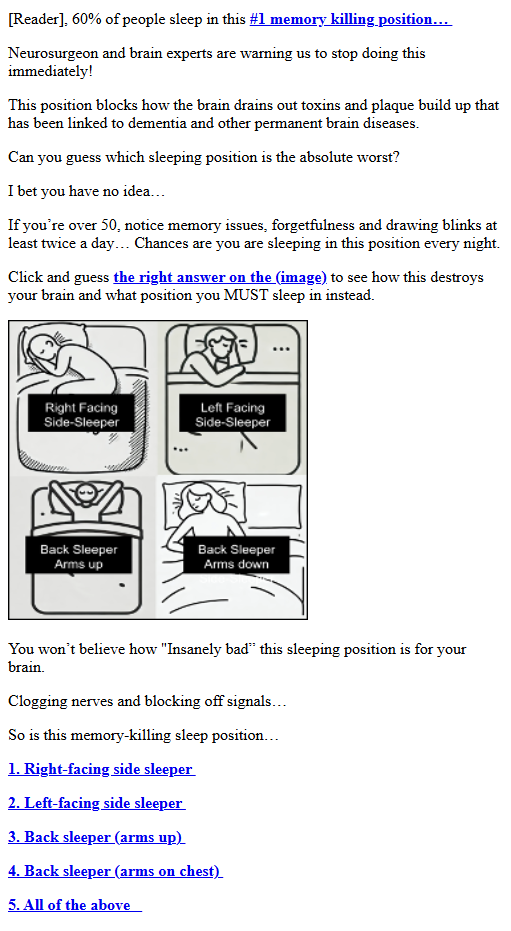 [Reader], 60% of people sleep in this #1 memory killing position…

Neurosurgeon and brain experts are warning us to stop doing this immediately!

This position blocks how the brain drains out toxins and plaque build up that has been linked to dementia and other permanent brain diseases.

Can you guess which sleeping position is the absolute worst?

I bet you have no idea…

If you're over 50, notice memory issues, forgetfulness and drawing blinks at least twice a day… Chances are you are sleeping in this position every night.

Click and guess the right answer on the (image) to see how this destroys your brain and what position you MUST sleep in instead.

Right Facing Side-Sleeper

Left Facing Side-Sleeper

Back Sleeper Arms up

Back Sleeper Arms down

You won't believe how "Insanely bad" this sleeping position is for your brain.

Clogging nerves and blocking off signals…

So is this memory-killing sleep position…

1. Right-facing side sleeper

2. Left-facing side sleeper

3. Back sleeper (arms up)

4. Back sleeper (arms on chest)

5. All of the above